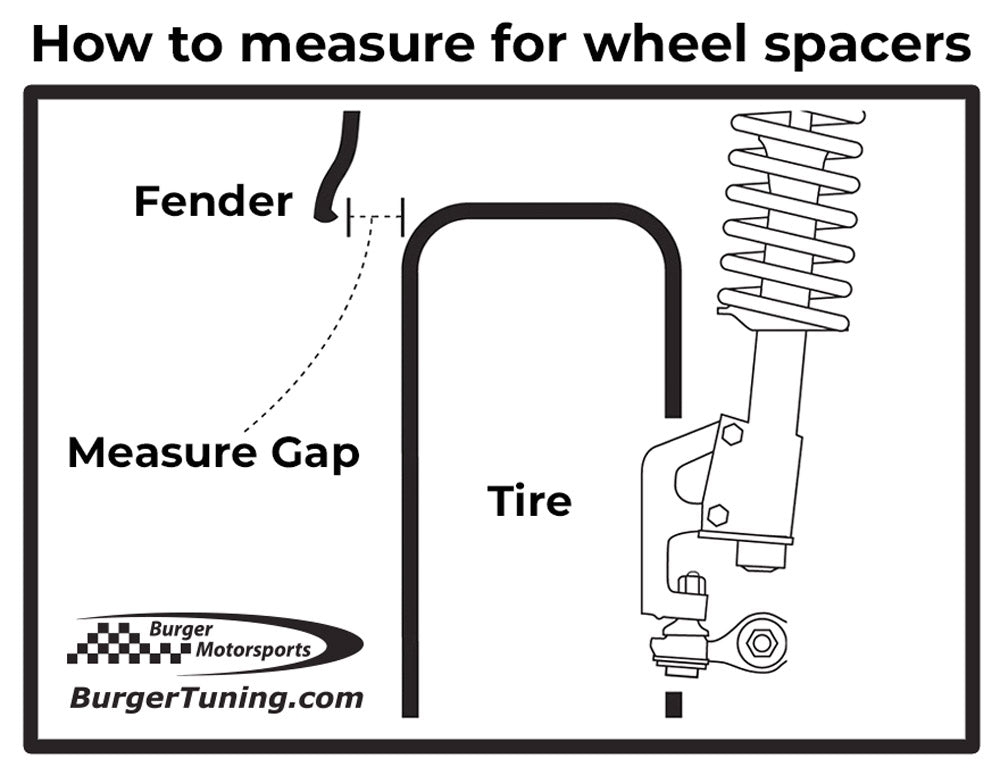 How to measure for wheel spacers

Fender

Measure Gap

Tire

Burger Motorsports

BurgerTuning.com