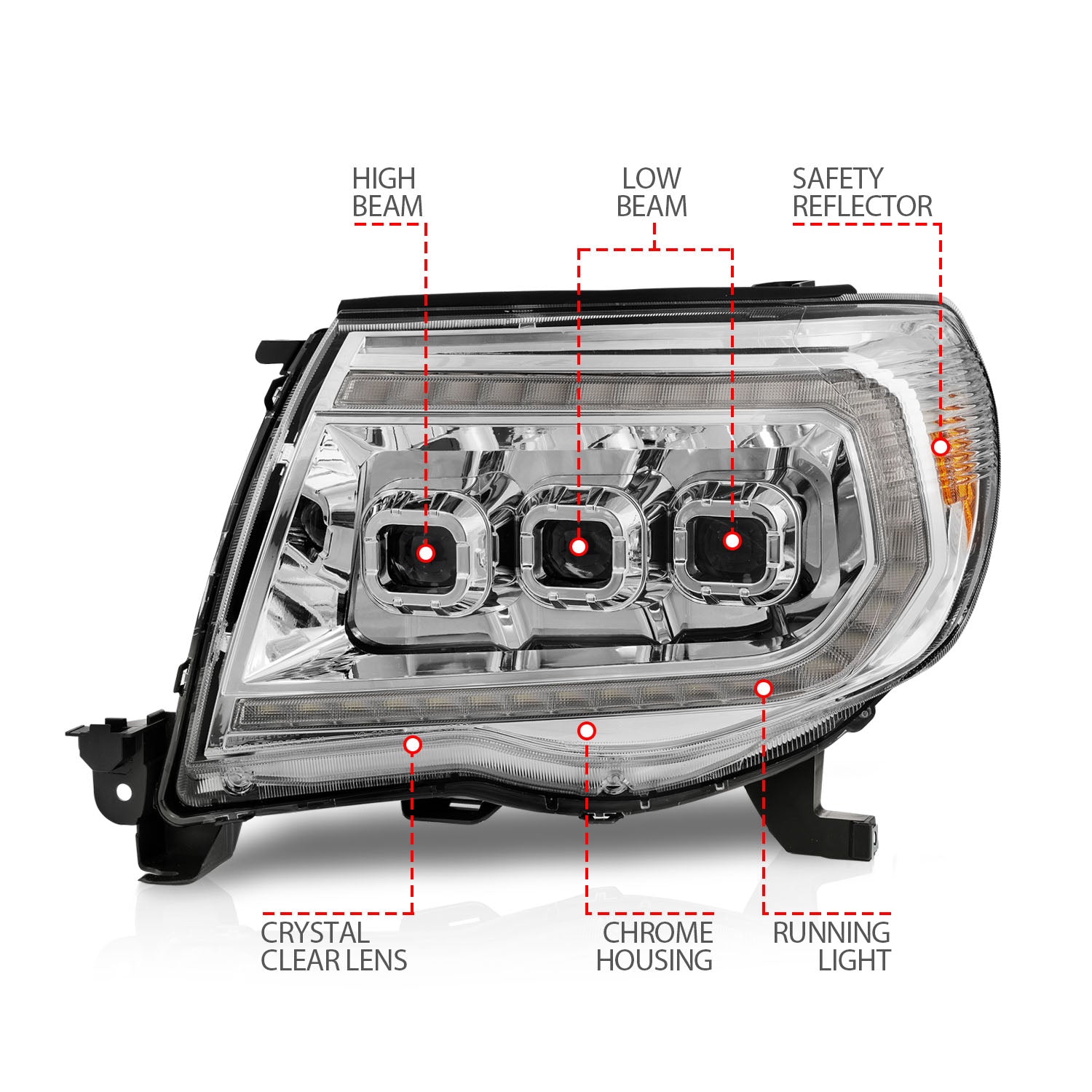 HIGH BEAM

LOW BEAM

SAFETY REFLECTOR

CRYSTAL CLEAR LENS

CHROME HOUSING

RUNNING LIGHT