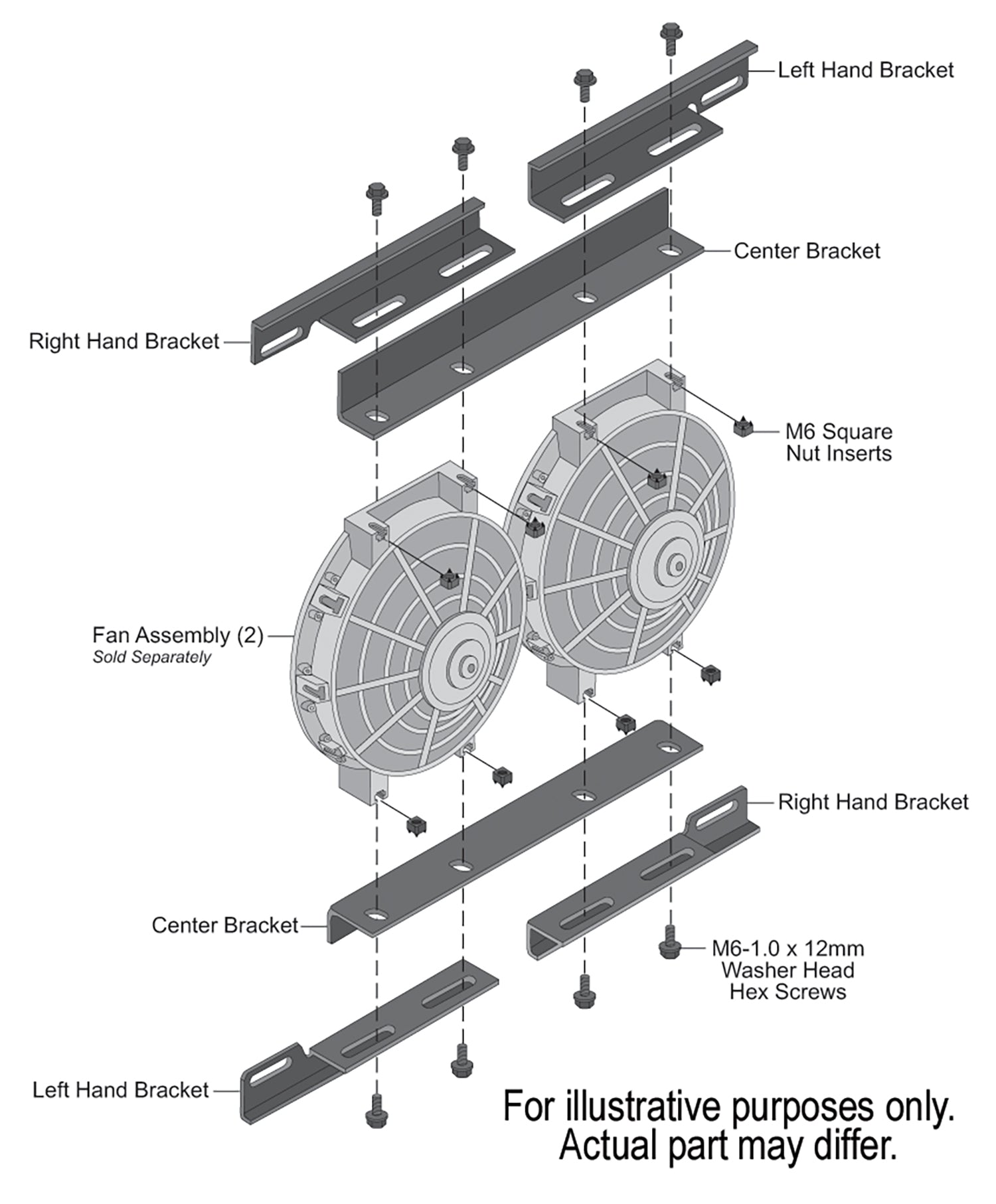 Left Hand Bracket

Center Bracket

Right Hand Bracket

M6 Square Nut Inserts

Fan Assembly (2)
Sold Separately

Right Hand Bracket

Center Bracket

M6-1.0 x 12mm Washer Head Hex Screws

Left Hand Bracket

For illustrative purposes only. Actual part may differ.